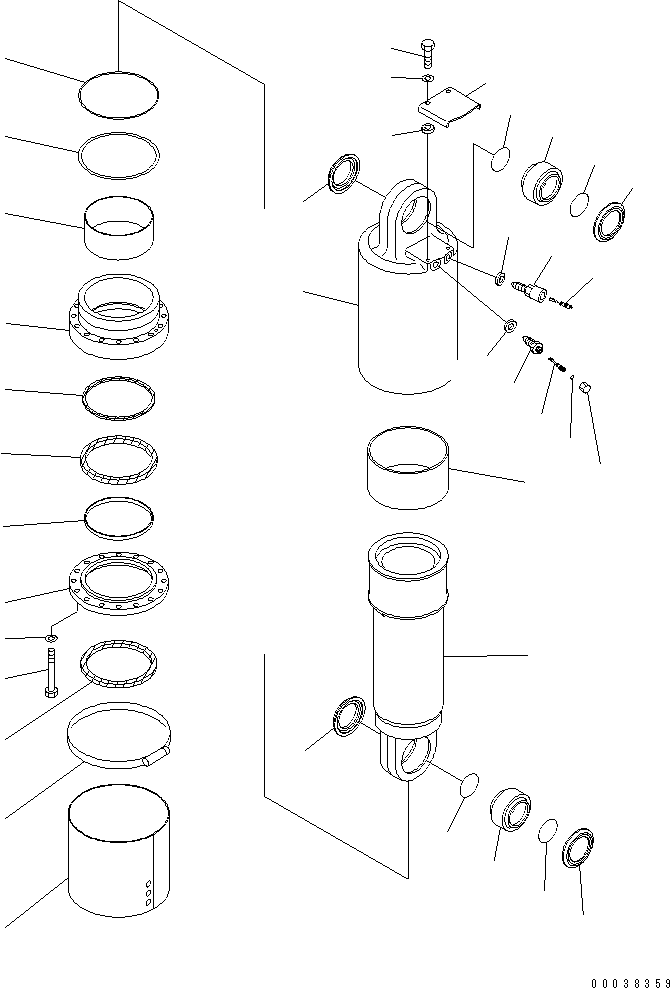 00038359