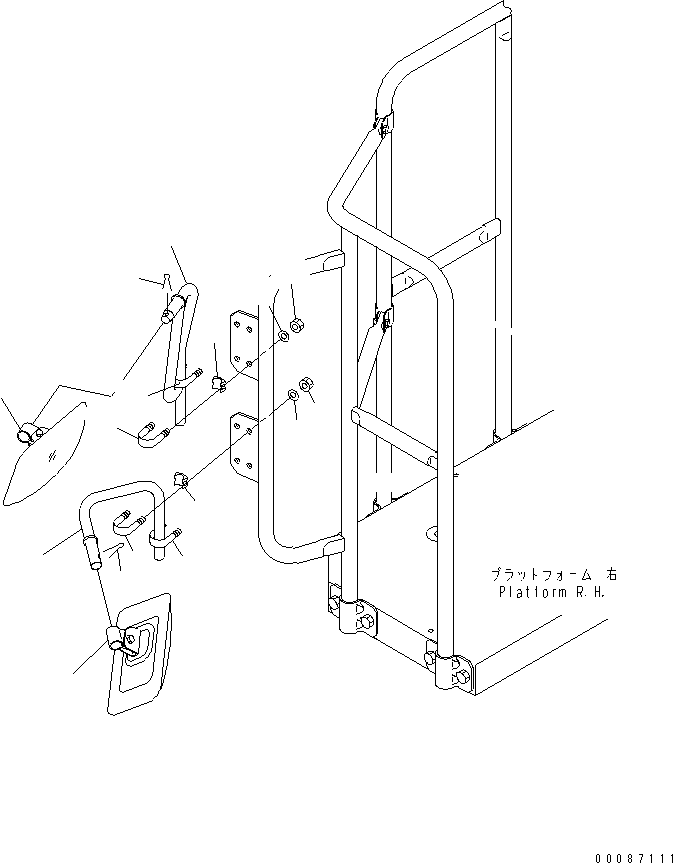 プラットフォーム 右
Platform R.H.

00087111