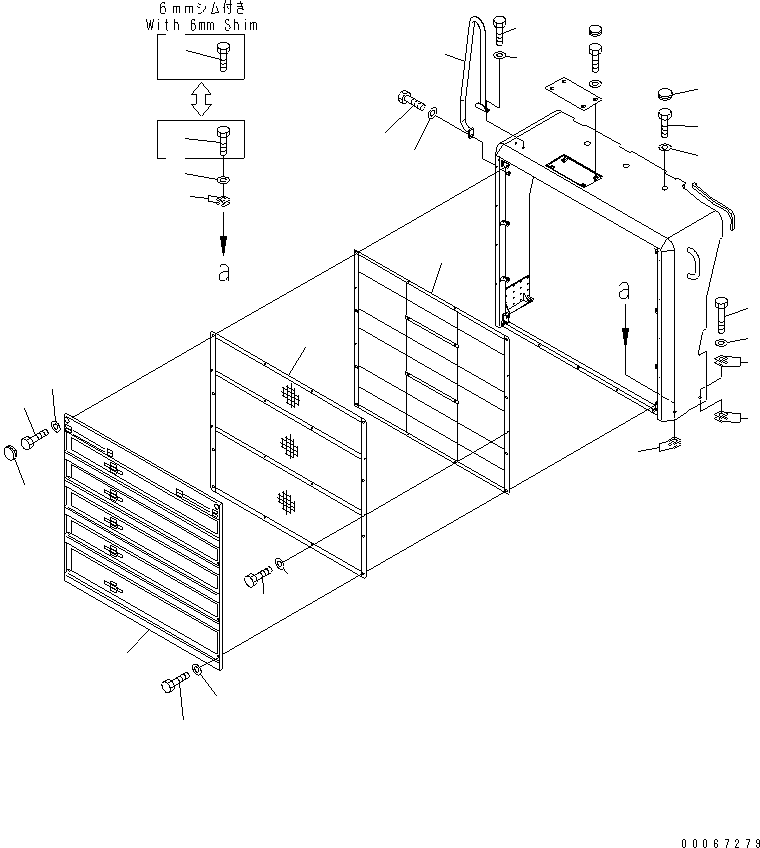 6mmシム付き
With 6mm Shim

a

a

00067279