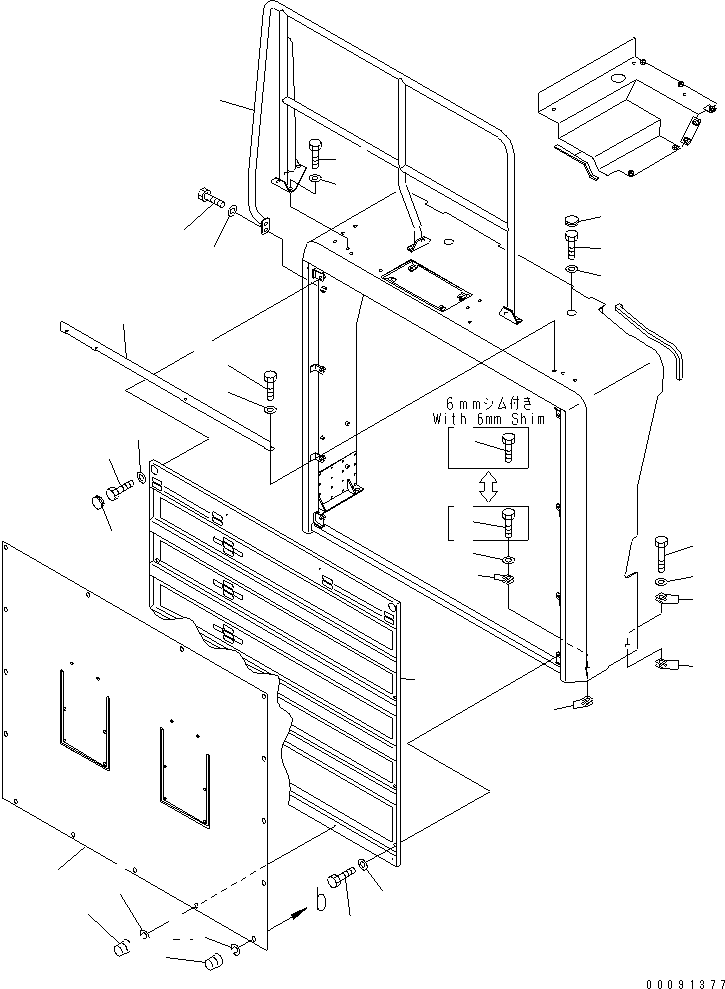 6mmシム付き
With 6mm Shim

b

00091377