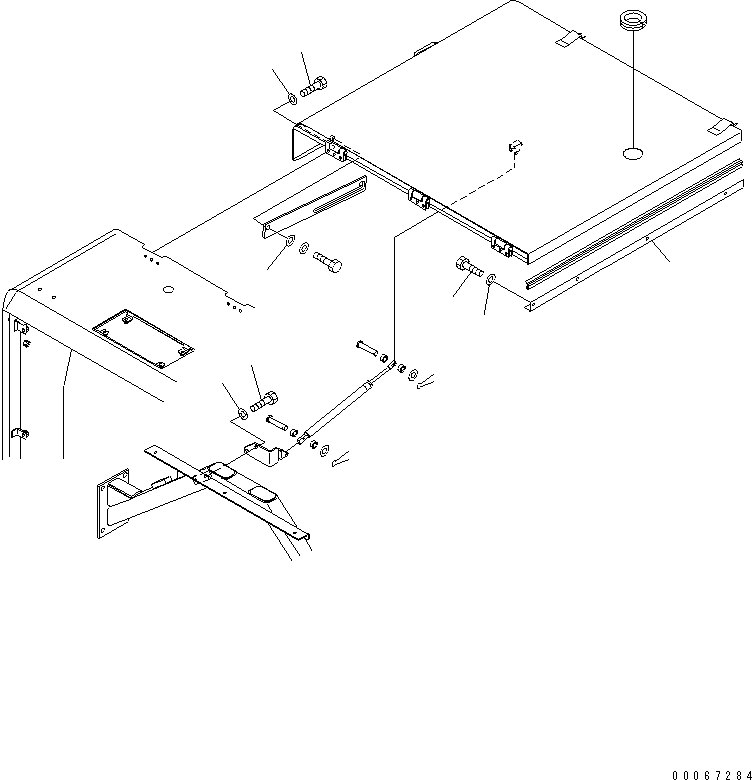 00067284