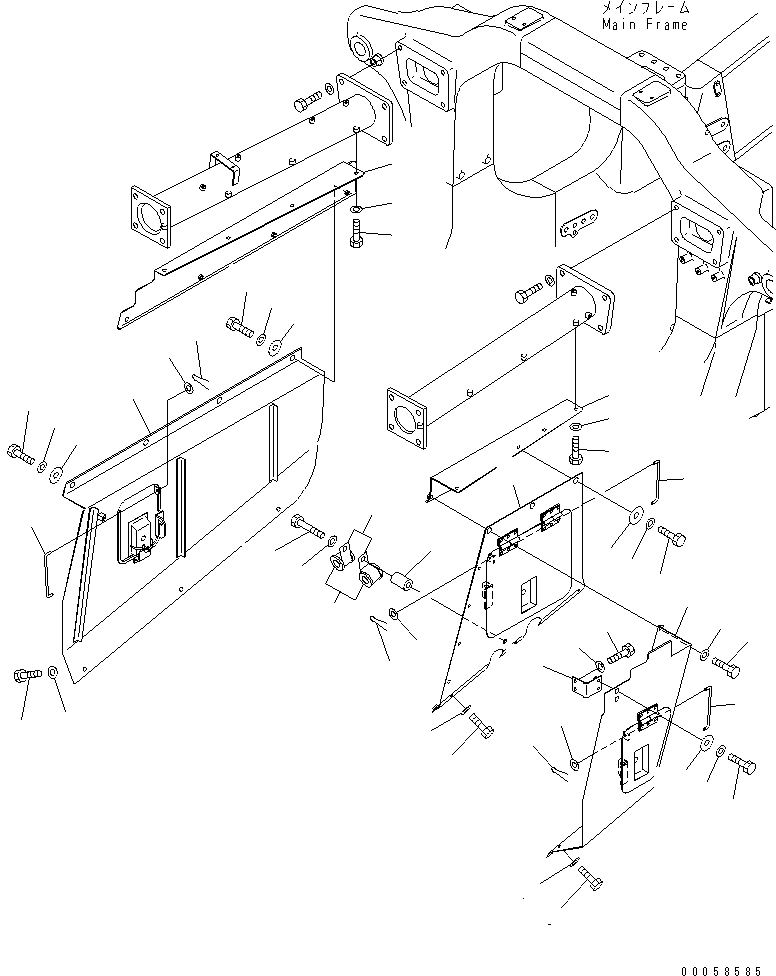 メインフレーム
Main Frame

00058585