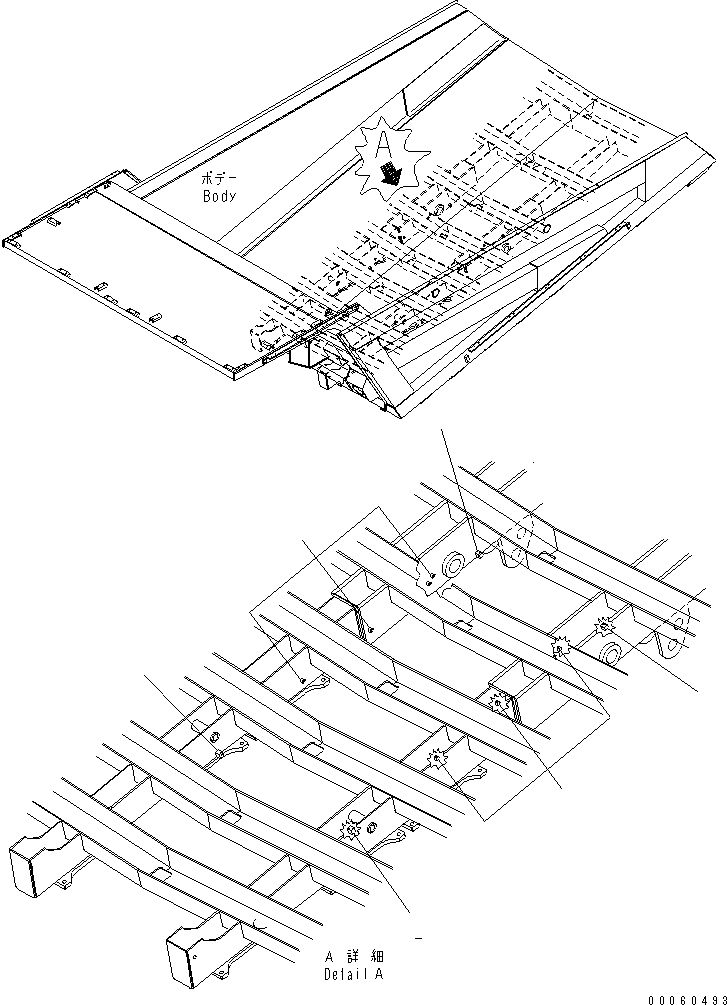 A

ボデー
Body

A 詳細
Detail A

00060493