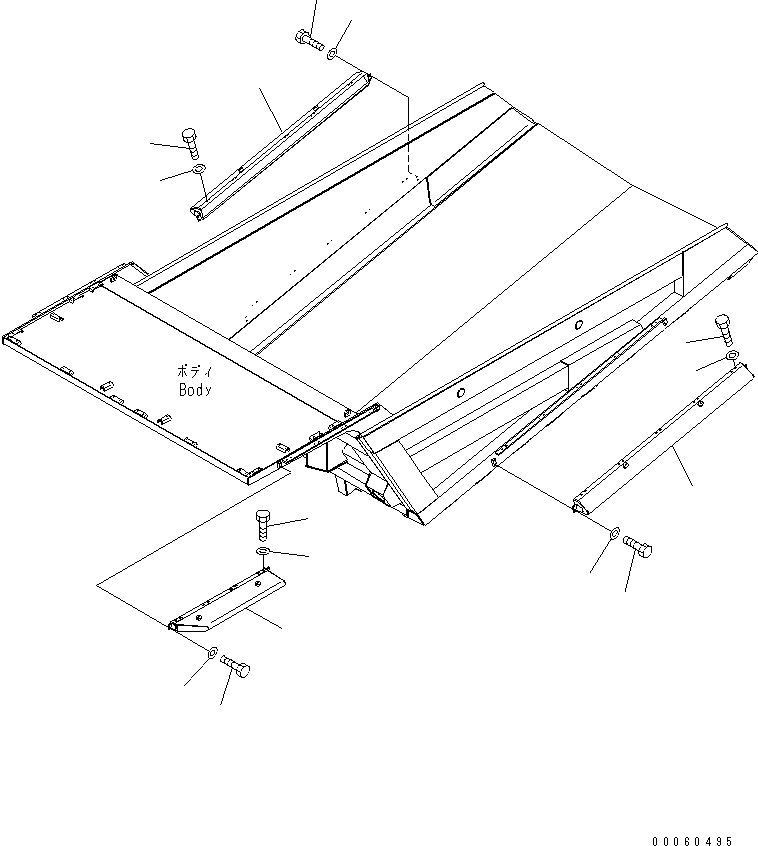 ボディ
Body

00060495