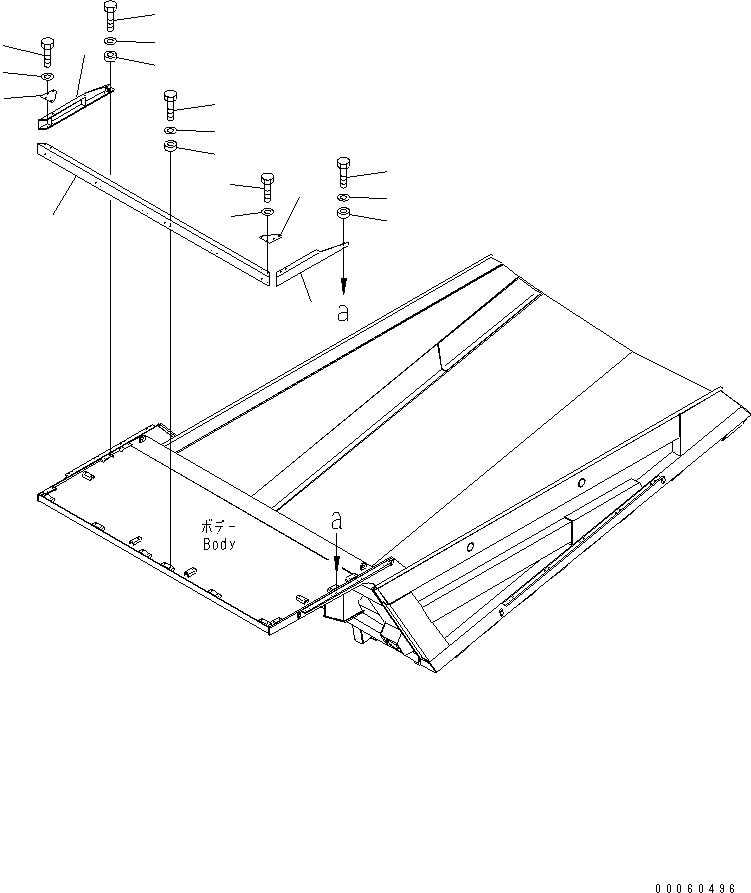 a

ボデー
Body

a

00060496