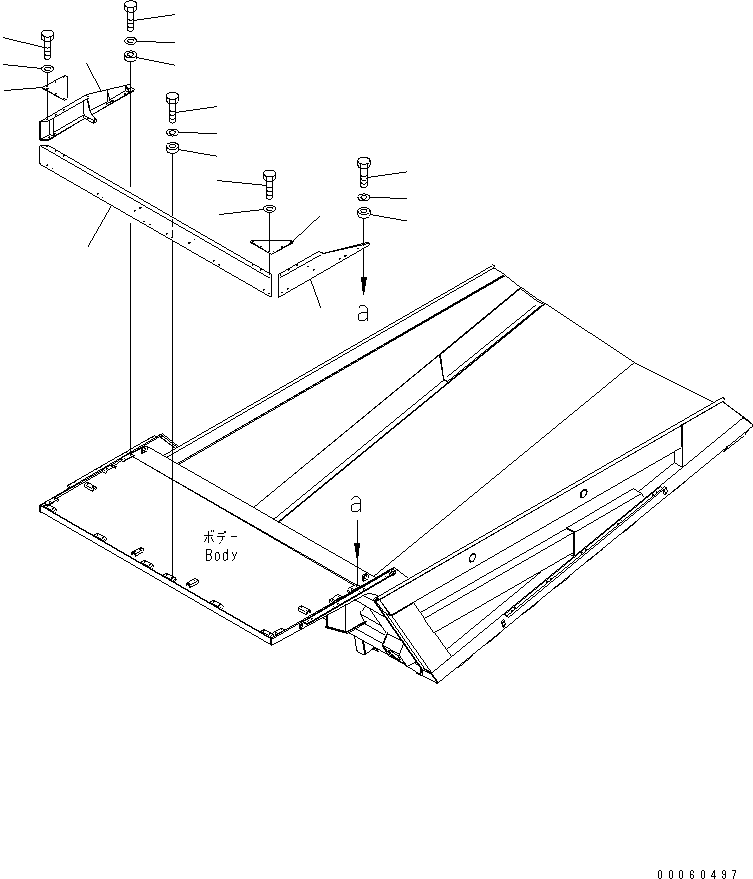 a

a

ボデー
Body

00060497