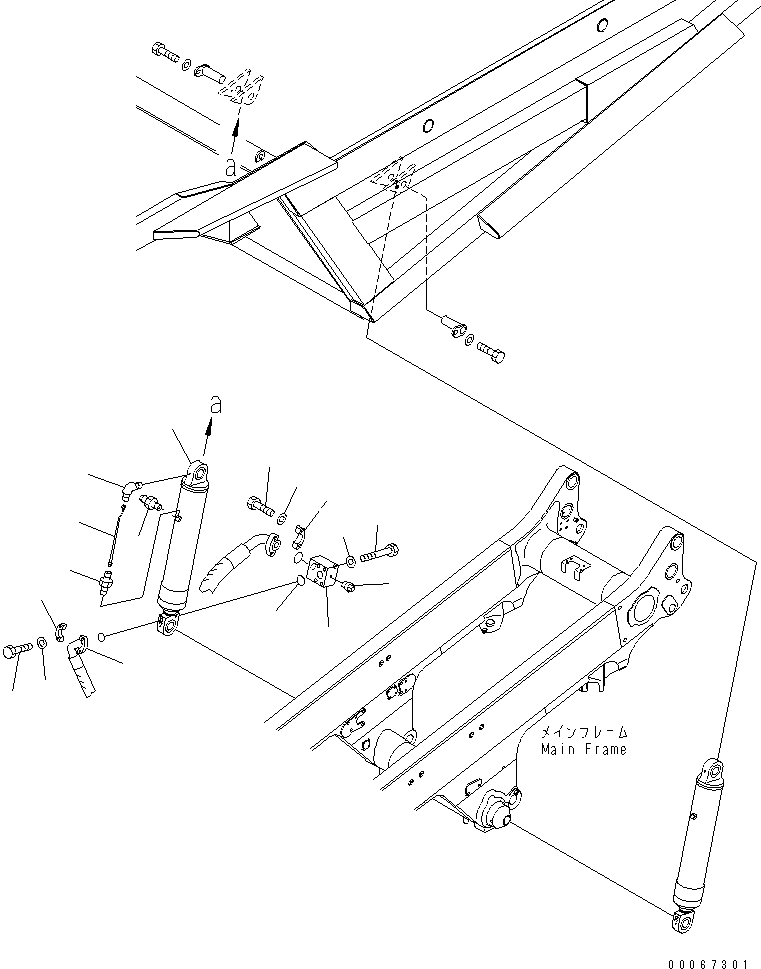 a

a

メインフレーム
Main Frame

00067301