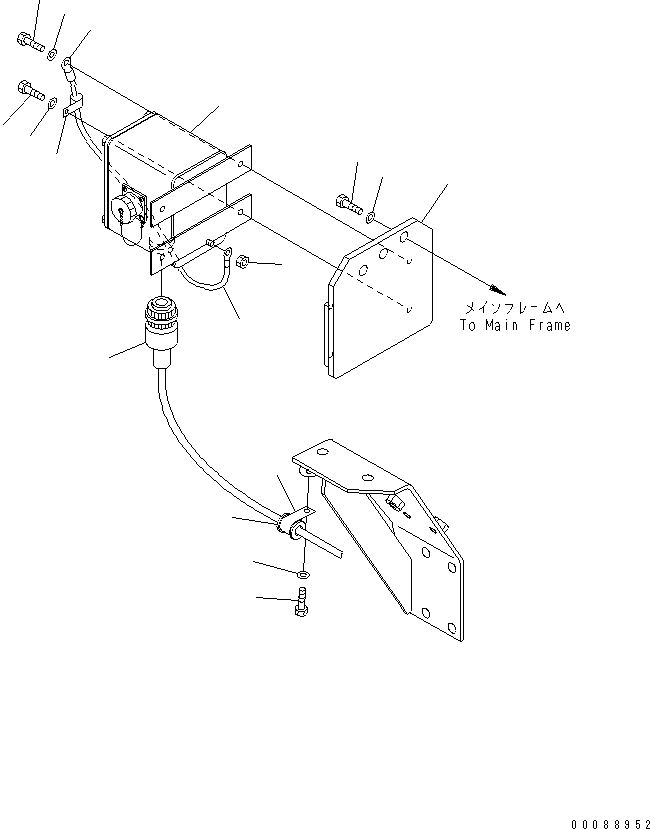 メインフレームへ
To Main Frame

00088952