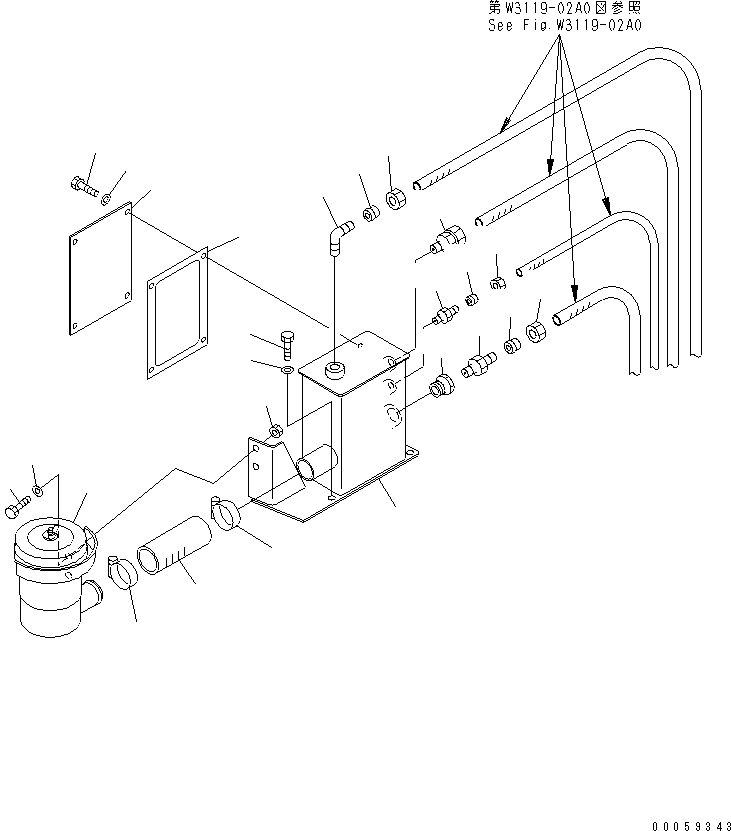 第W3119-02A0図参照
See Fig.W3119-02A0

00059343