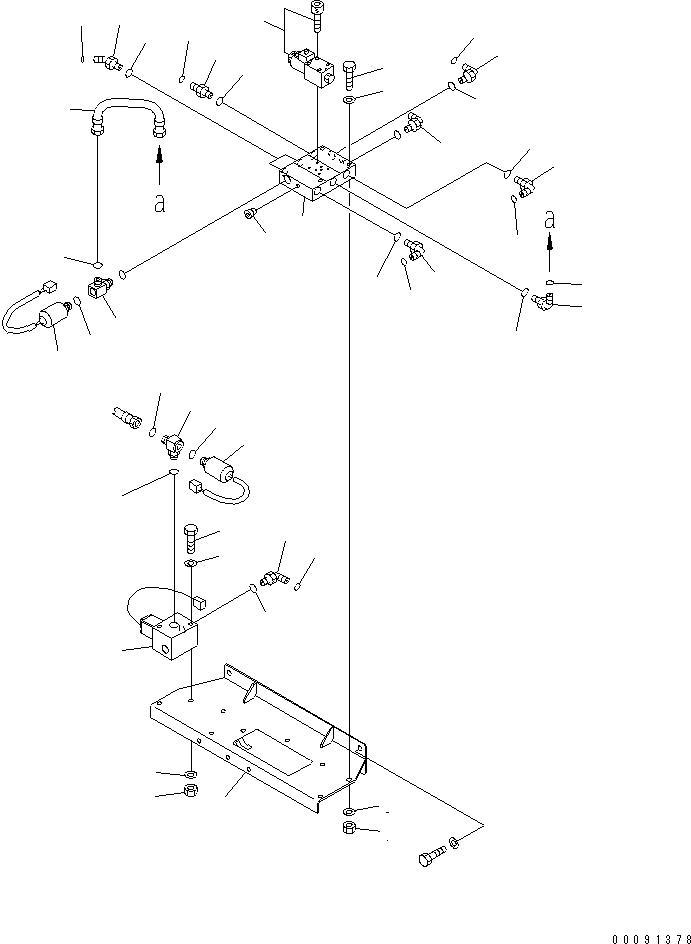 a

a

00091378