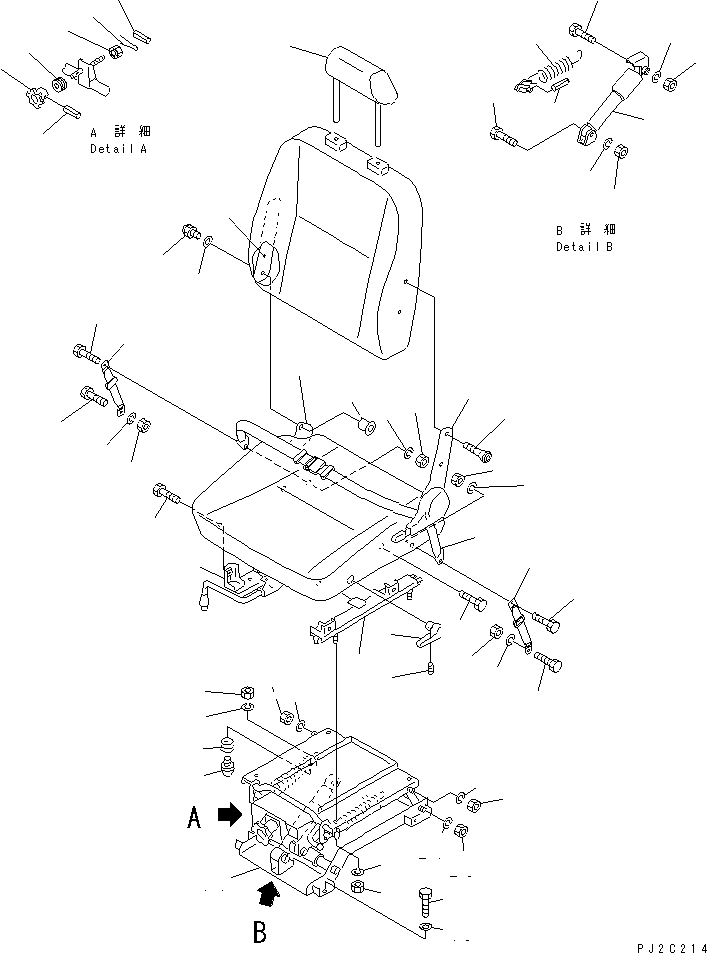 A 詳 細
Detail A

B 詳 細
Detail B

A

B

PJ2C214