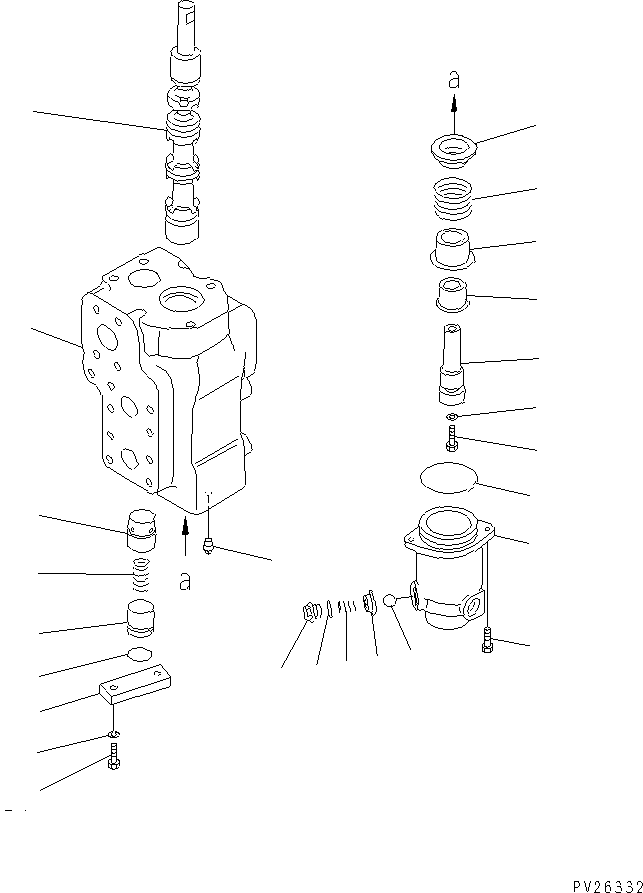 a

a

PV26332