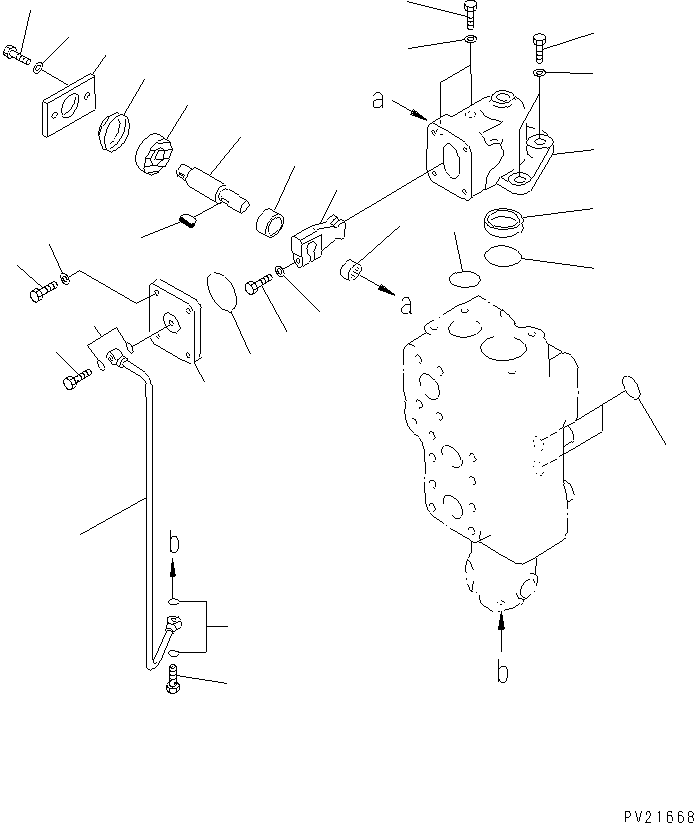 a

a

b

b

PV21668