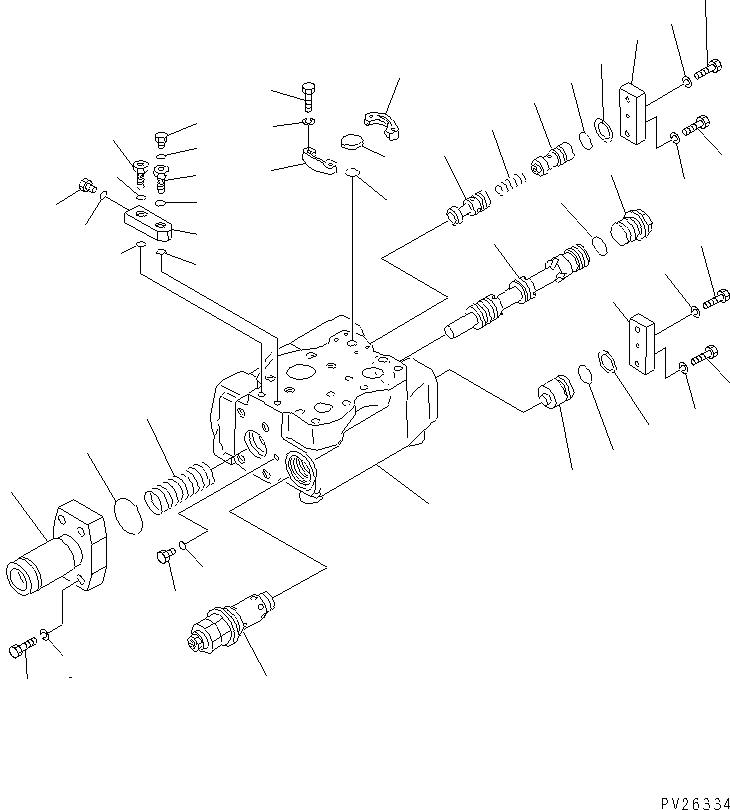 PV26334