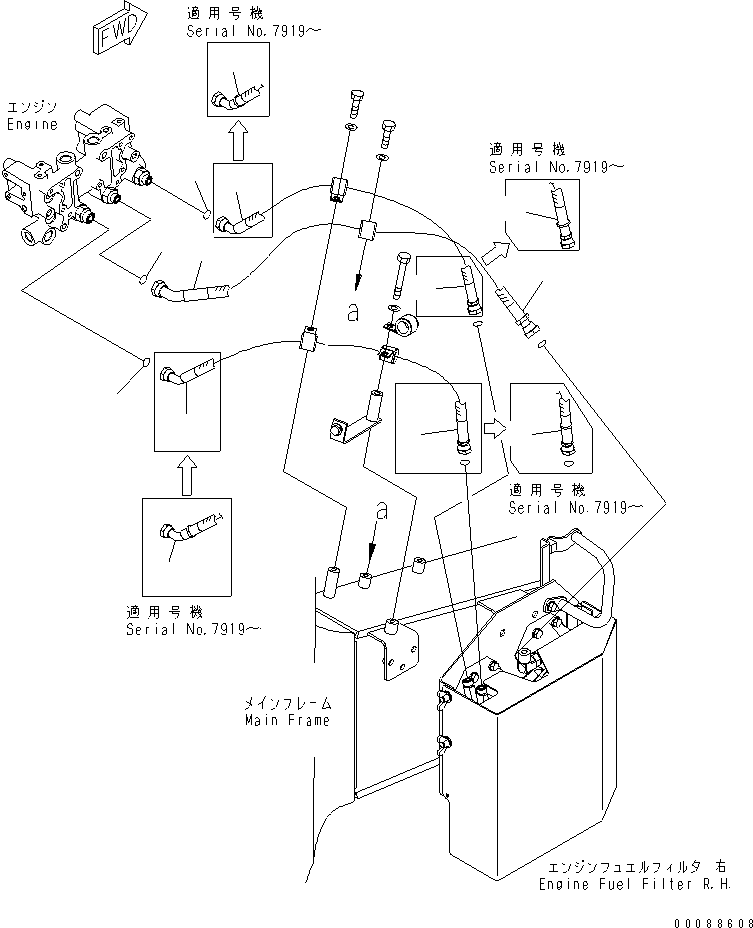 FWD

適用号機
Serial No.7919～

エンジン
Engine

適用号機
Serial No.7919～

a

適用号機
Serial No.7919～

a

適用号機
Serial No.7919～

メインフレーム
Main Frame

エンジンフュエルフィルタ 右
Engine Fuel Filter R.H.

00088608