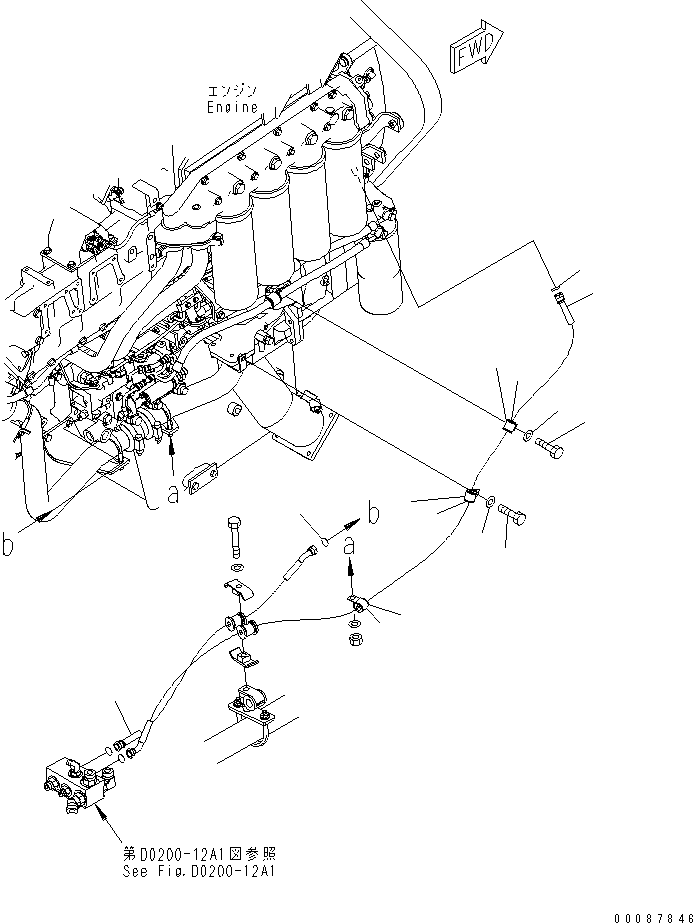 FWD

エンジン
Engine

a

b

b

a

第D0200-12A1図参照
See Fig.D0200-12A1

00087846