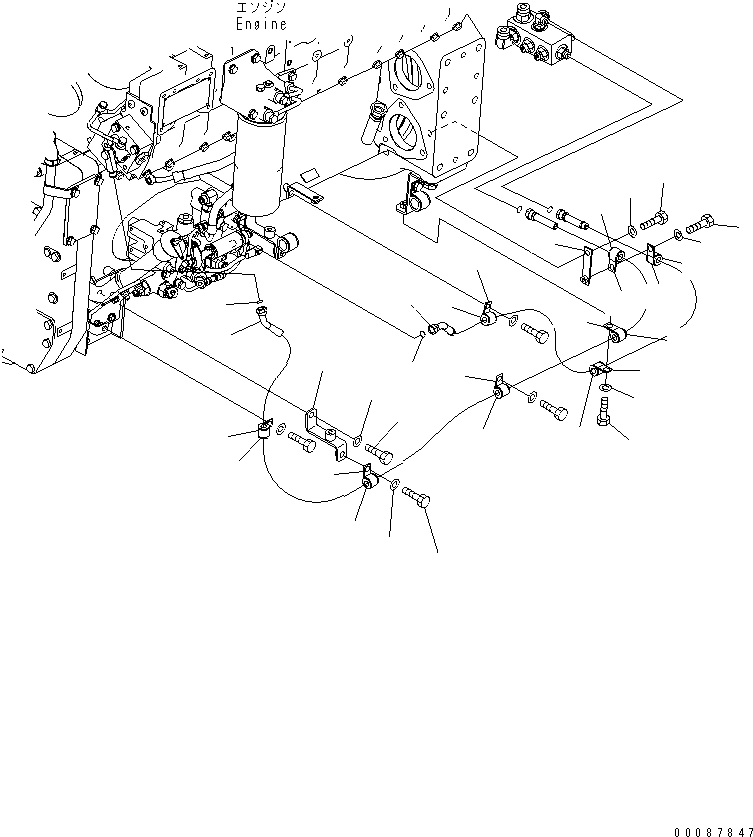 エンジン
Engine

00087847