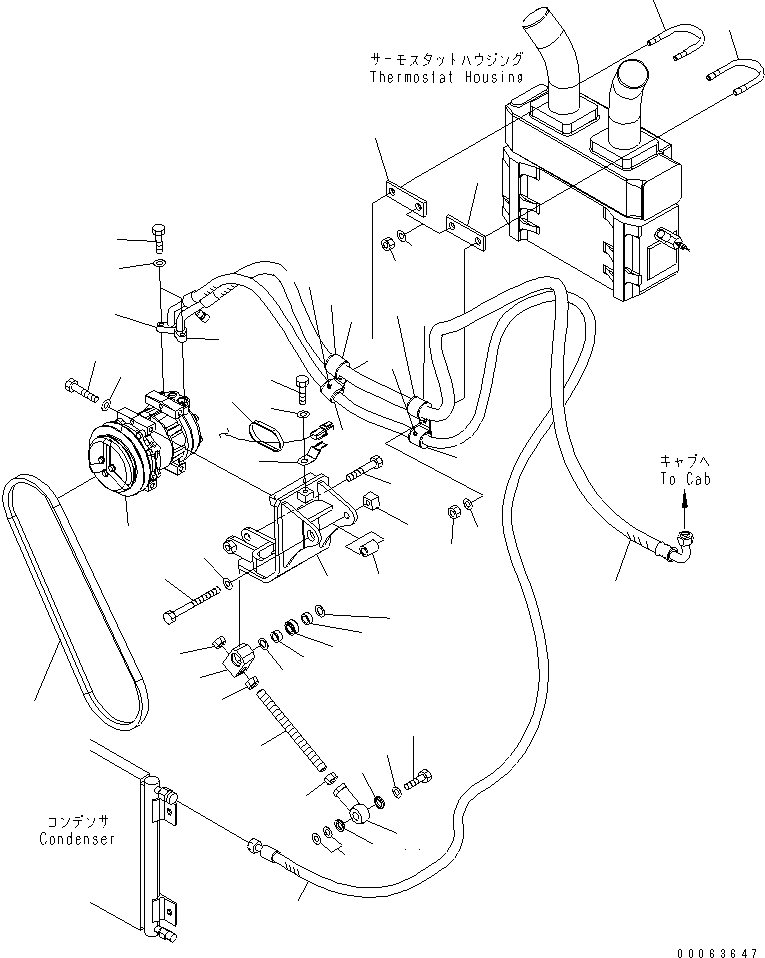 サーモスタットハウジング
Thermostat Housing

キャブへ
To Cab

コンデンサ
Condenser

00063647