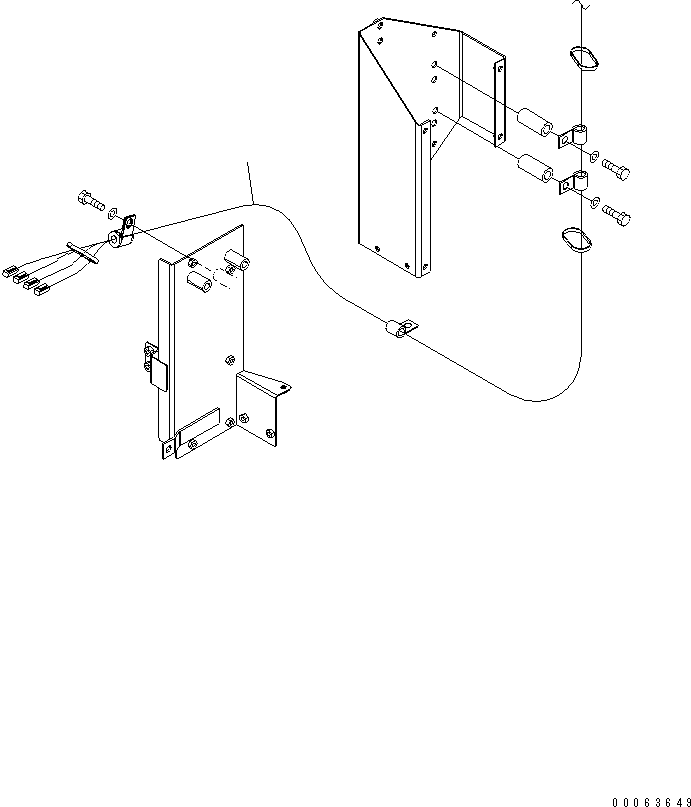 00063649