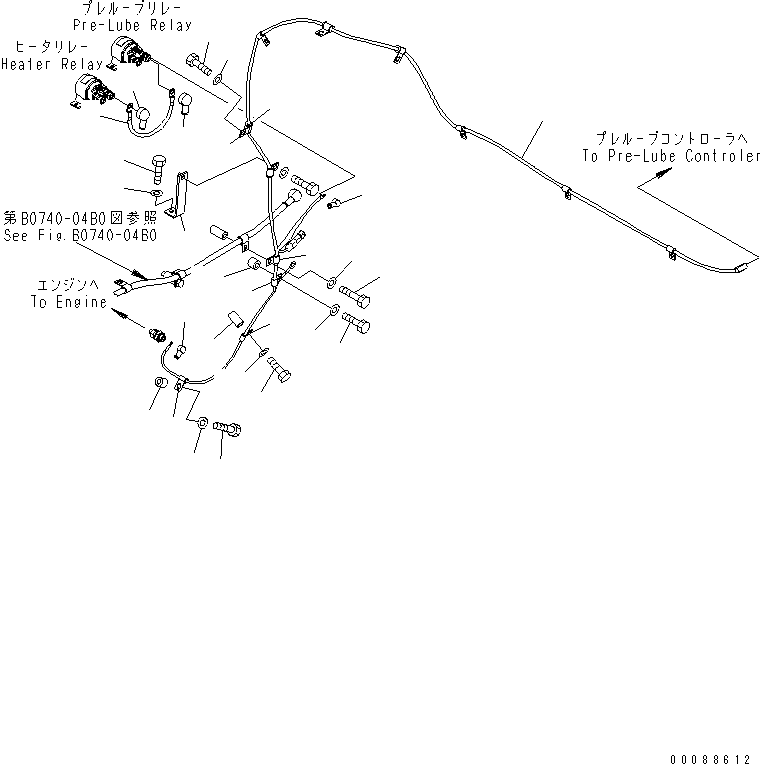 プレルーブリレー
Pre-Lube Relay

ヒータリレー
Heater Relay

プレルーブコントローラへ
To Pre-Lube Controler

第B0740-04B0図参照
See Fig.B0740-04B0

エンジンへ
To Engine

00088612