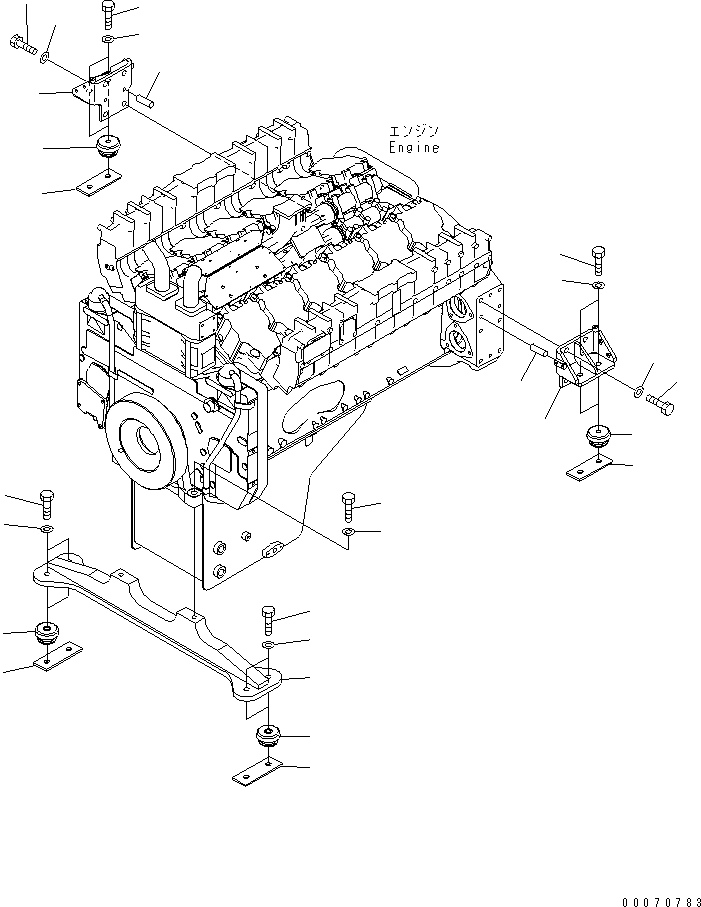 エンジン
Engine

00070783