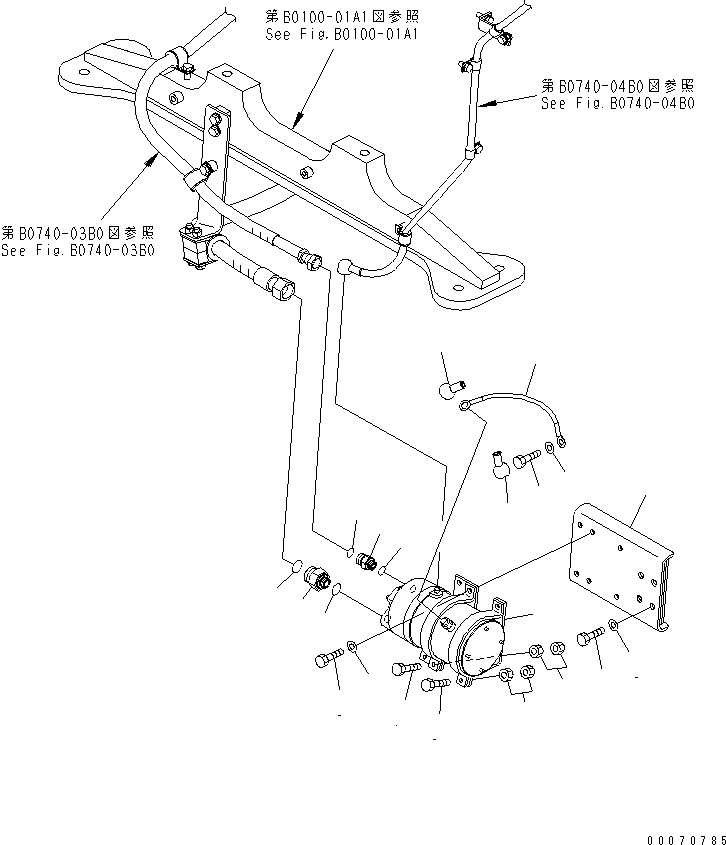 第B0100-01A1図参照
See Fig.B0100-01A1

第B0740-04B0図参照
See Fig.B0740-04B0

第B0740-03B0図参照
See Fig.B0740-03B0

00070785