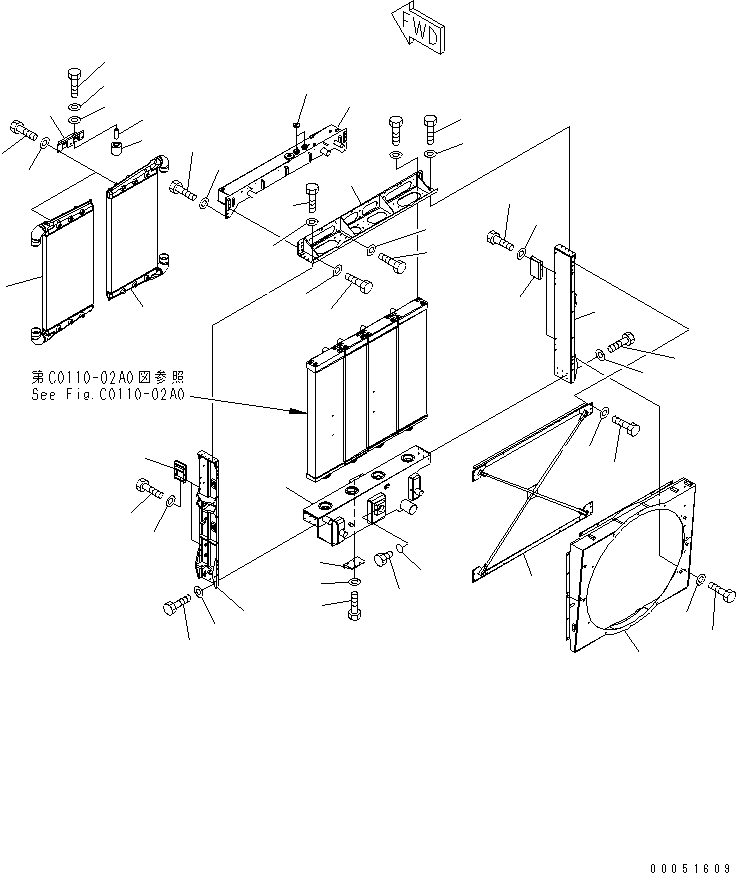 FWD

第C0110-02A0図参照
See Fig.C0110-02A0

00051609