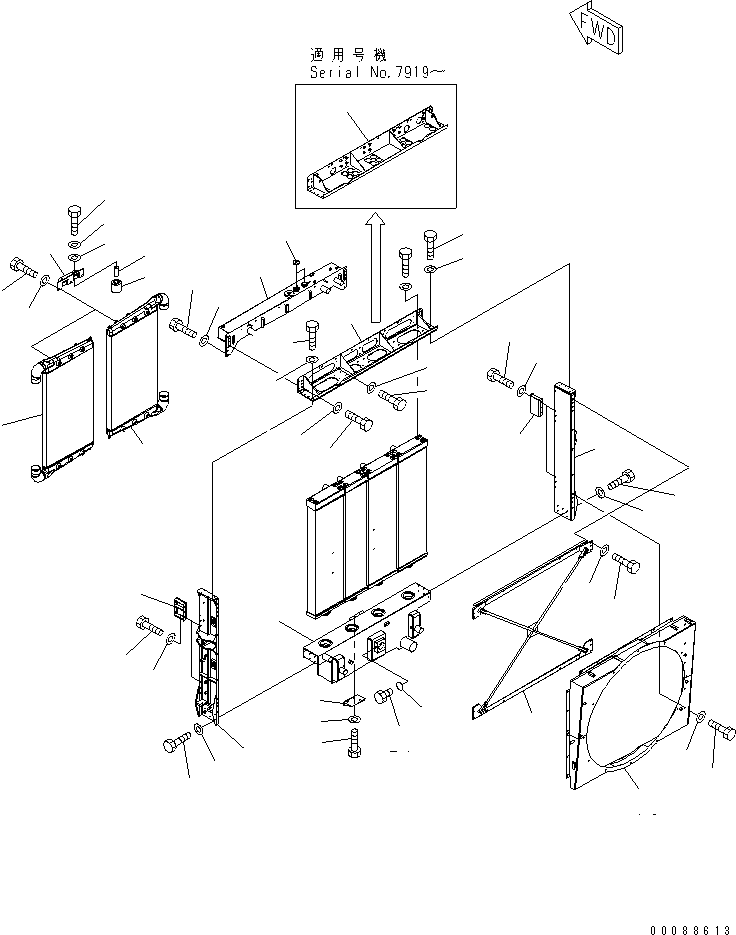 FWD

適用号機
Serial No.7919～

00088613