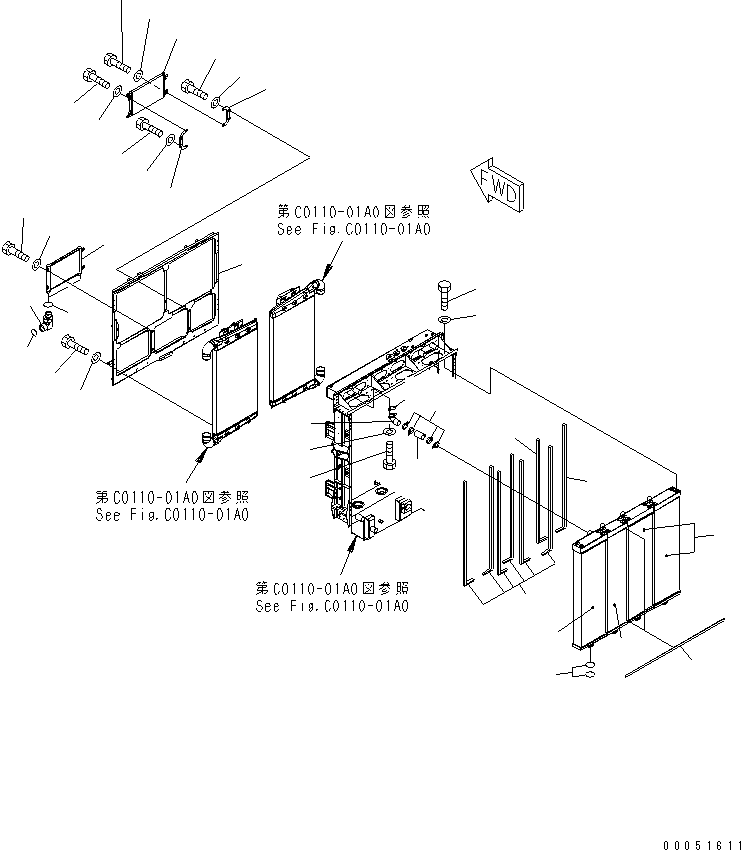 FWD

第C0110-01A0図参照
See Fig.C0110-01A0

第C0110-01A0図参照
See Fig.C0110-01A0

第C0110-01A0図参照
See Fig.C0110-01A0

00051611