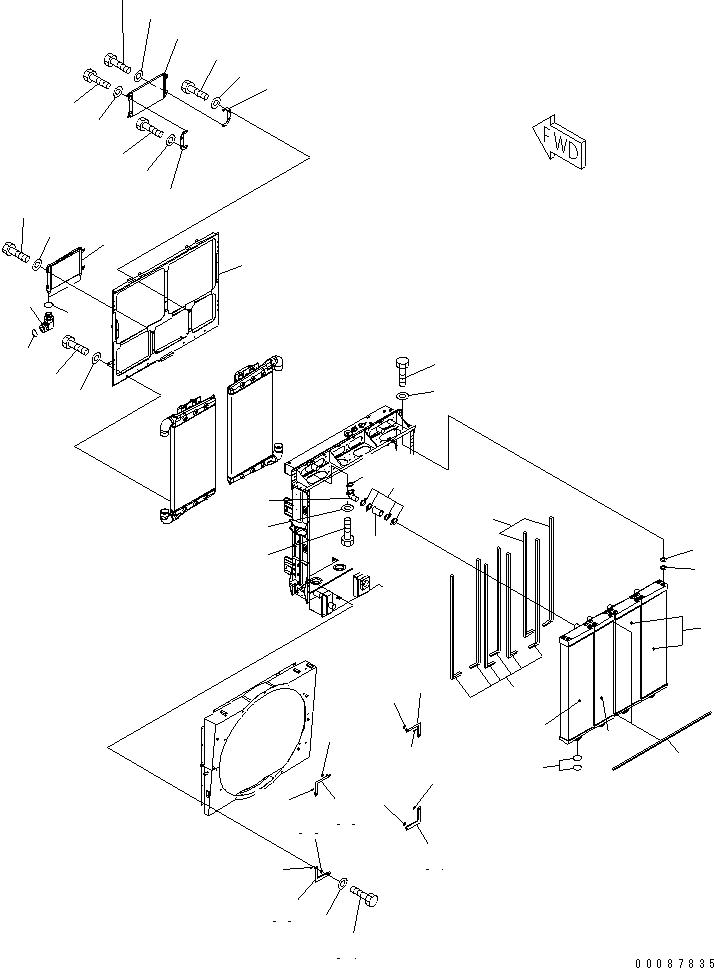 FWD

00087835