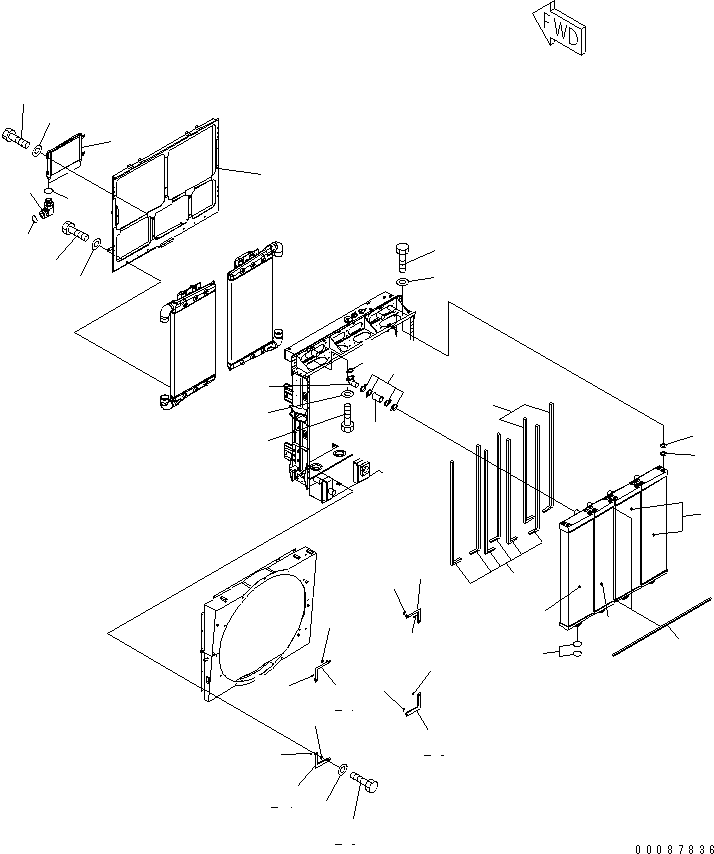 FWD

00087836