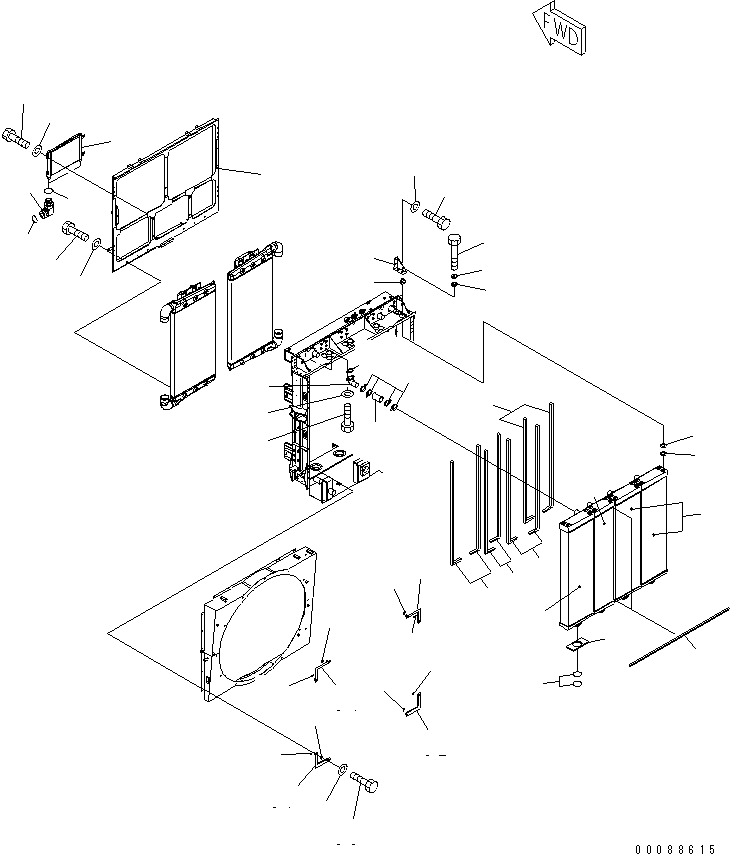 FWD

00088615