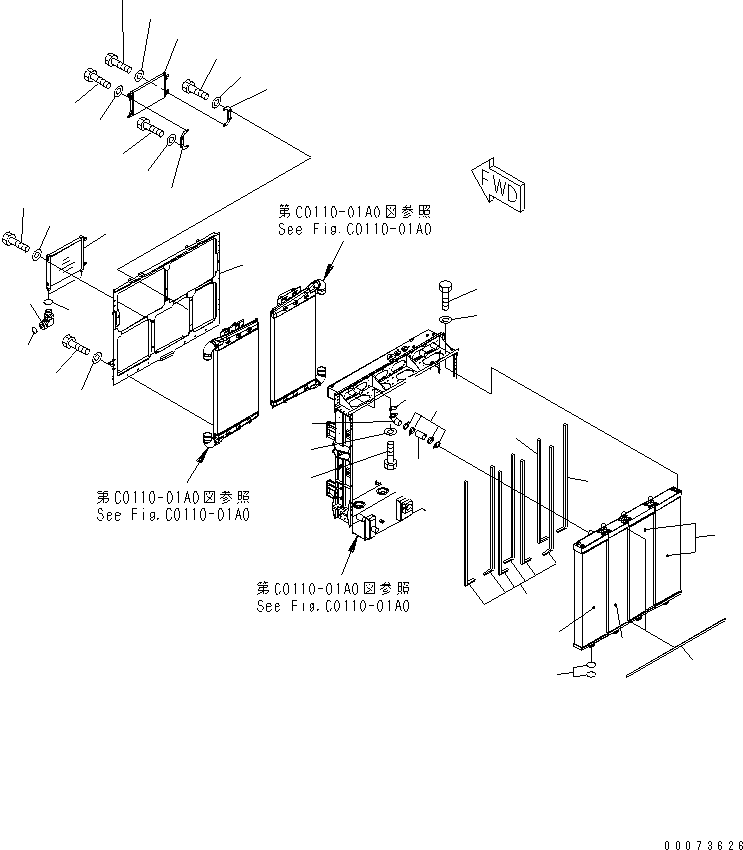 FWD

第C0110-01A0図参照
See Fig.C0110-01A0

第C0110-01A0図参照
See Fig.C0110-01A0

第C0110-01A0図参照
See Fig.C0110-01A0

00073626