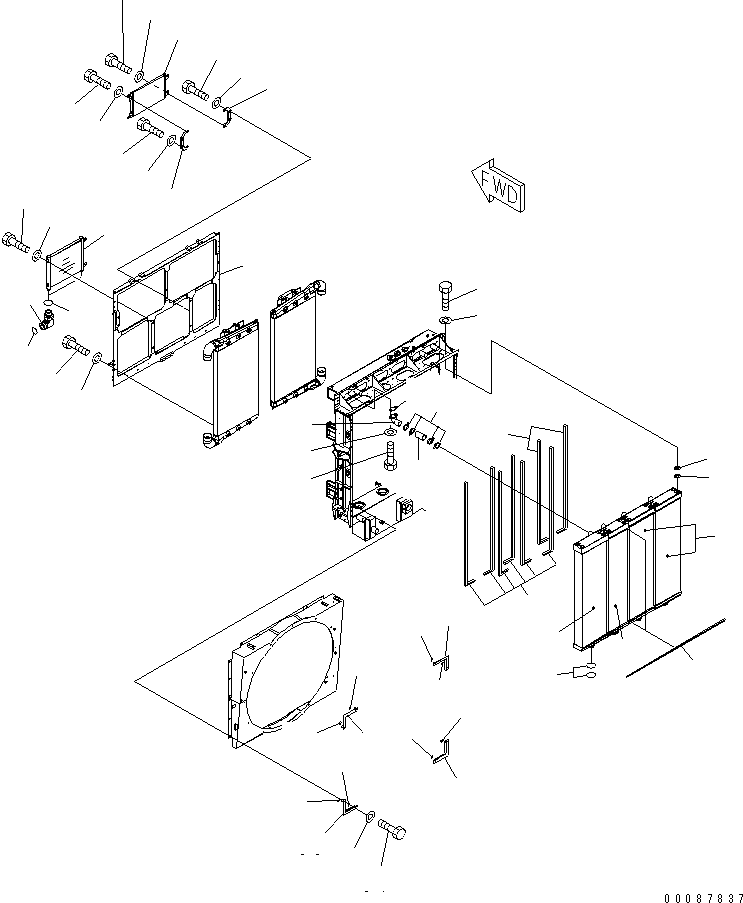 FWD

00087837