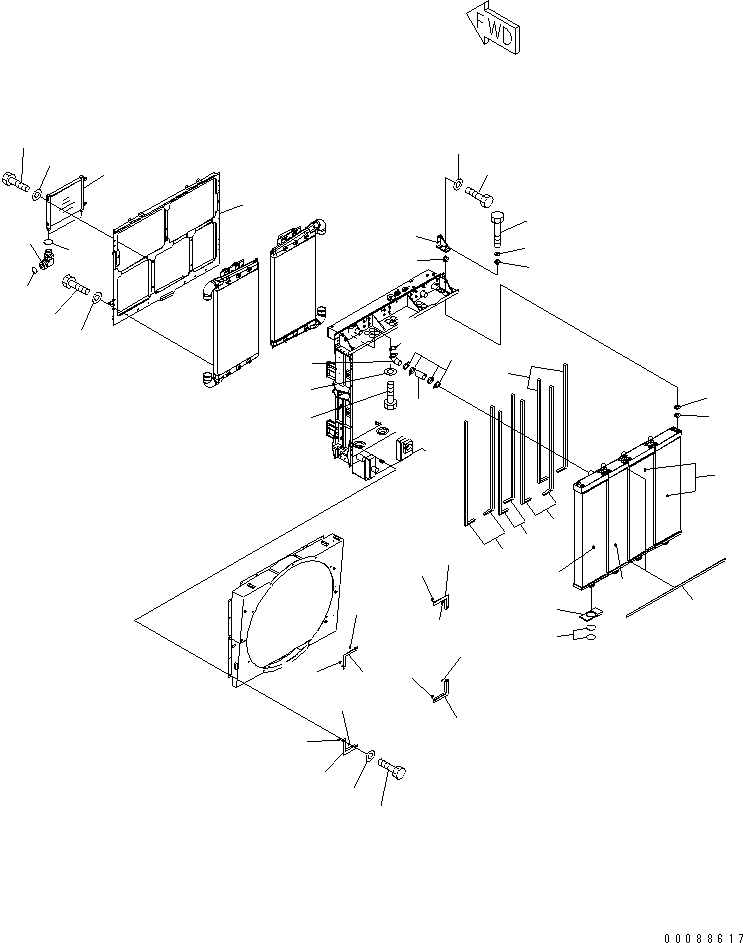 FWD

00088617