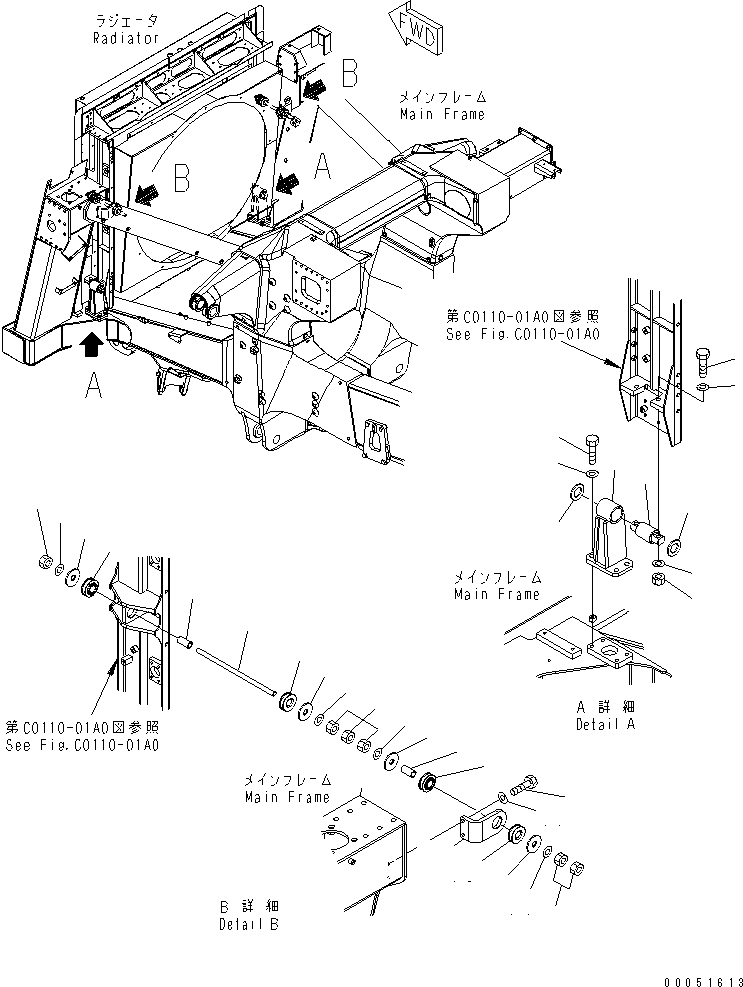 ラジエータ
Radiator

FWD

B

メインフレーム
Main Frame

B

A

A

第C0110-01A0図参照
See Fig.C0110-01A0

メインフレーム
Main Frame

A 詳細
Detail A

第C0110-01A0図参照
See Fig.C0110-01A0

メインフレーム
Main Frame

B 詳細
Detail B

00051613