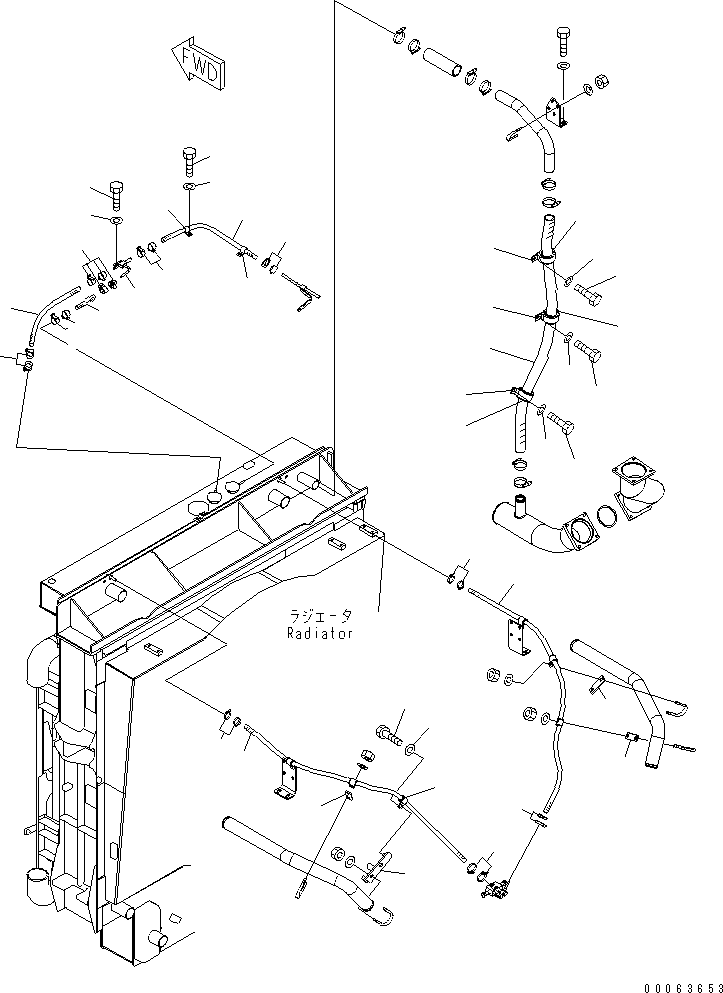 FWD

ラジエータ
Radiator

00063653