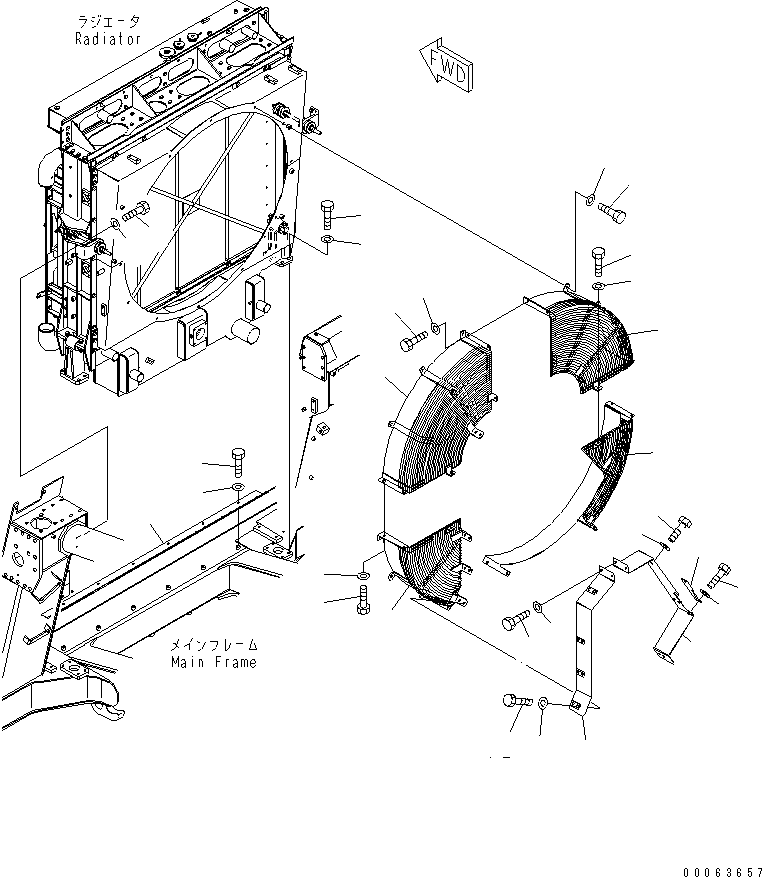 ラジエータ
Radiator

FWD

メインフレーム
Main Frame

00063657