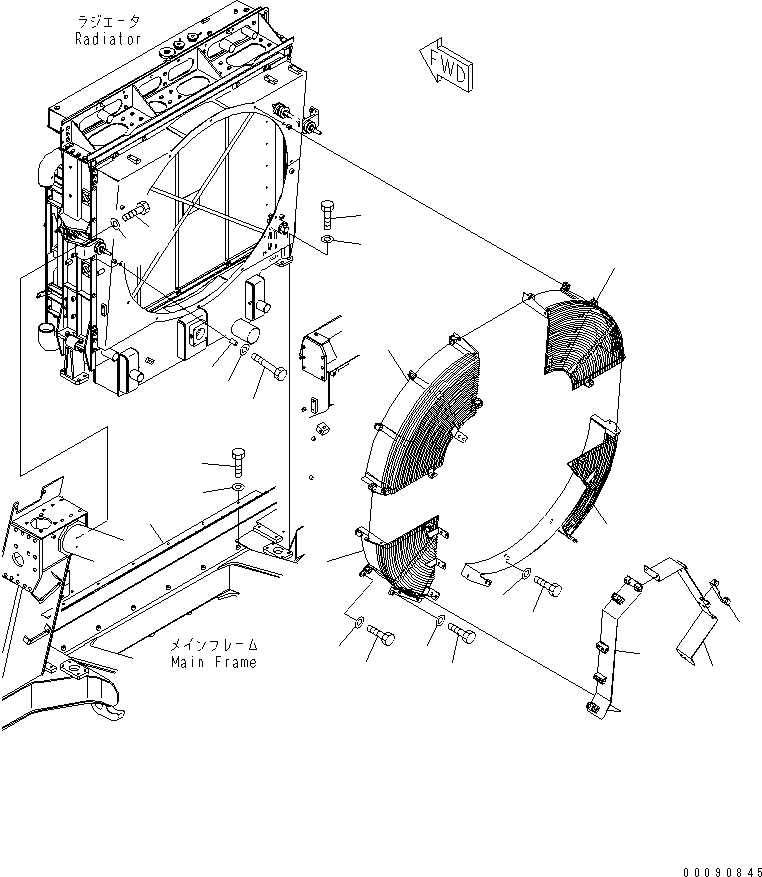 ラジエータ
Radiator

FWD

メインフレーム
Main Frame

00090845