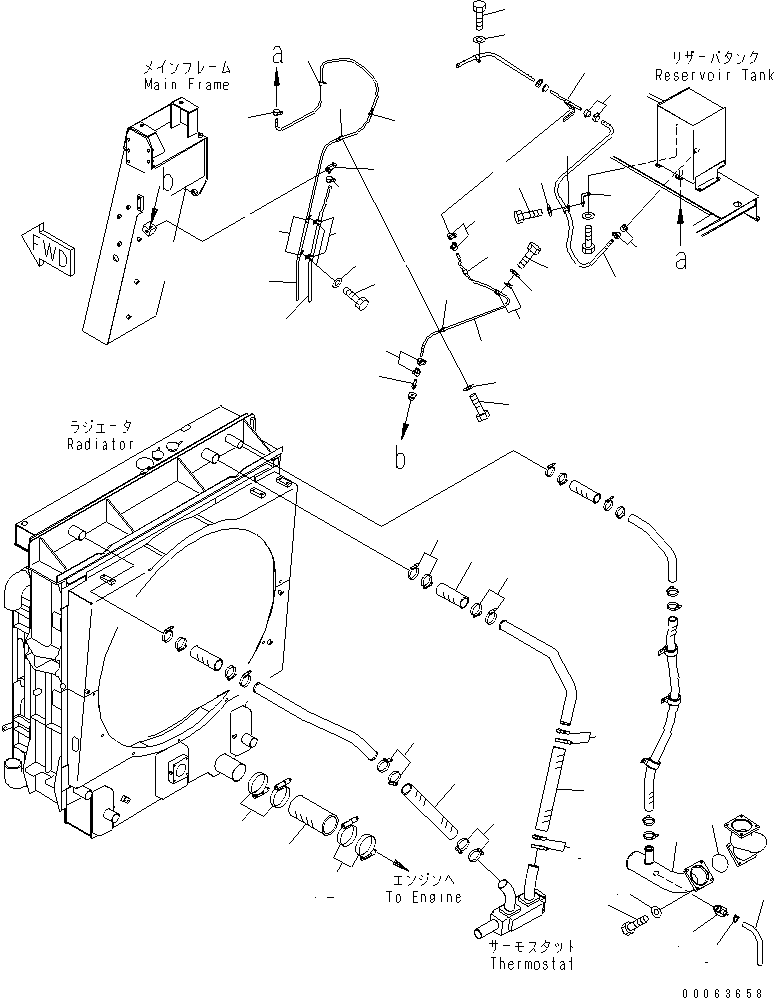 メインフレーム
Main Frame

a

リザーバタンク
Reservoir Tank

b

FWD

a

b

ラジエータ
Radiator

エンジンへ
To Engine

サーモスタット
Thermostat

00063658