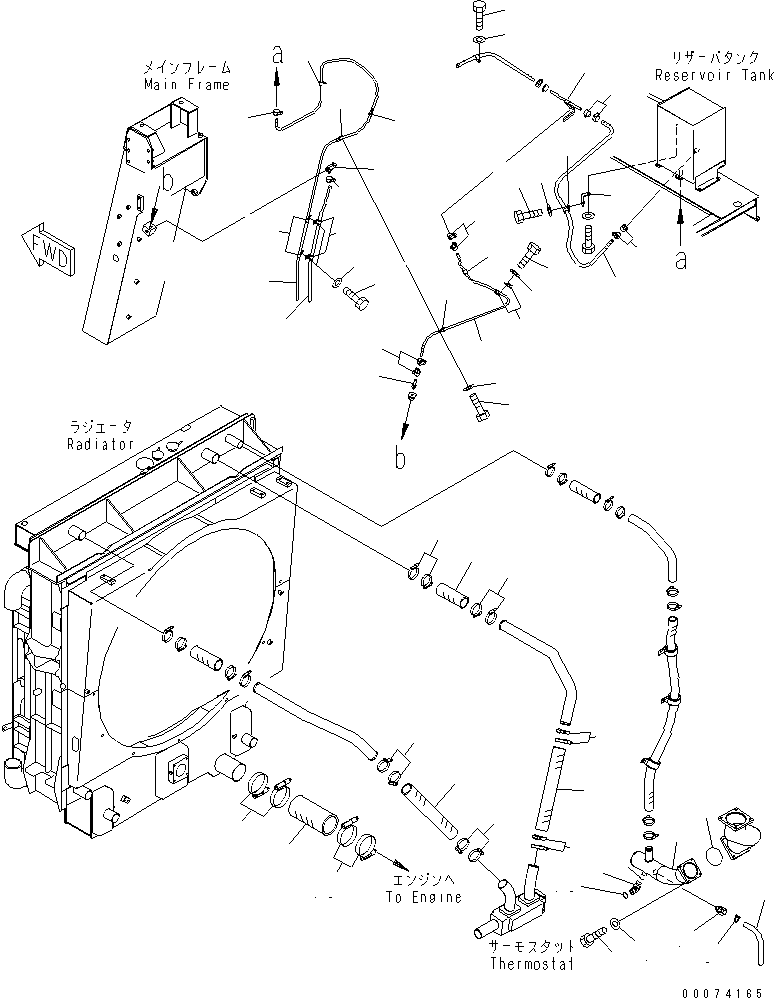 メインフレーム
Main Frame

a

リザーバタンク
Reservoir Tank

b

FWD

a

b

ラジエータ
Radiator

エンジンへ
To Engine

サーモスタット
Thermostat

00074165