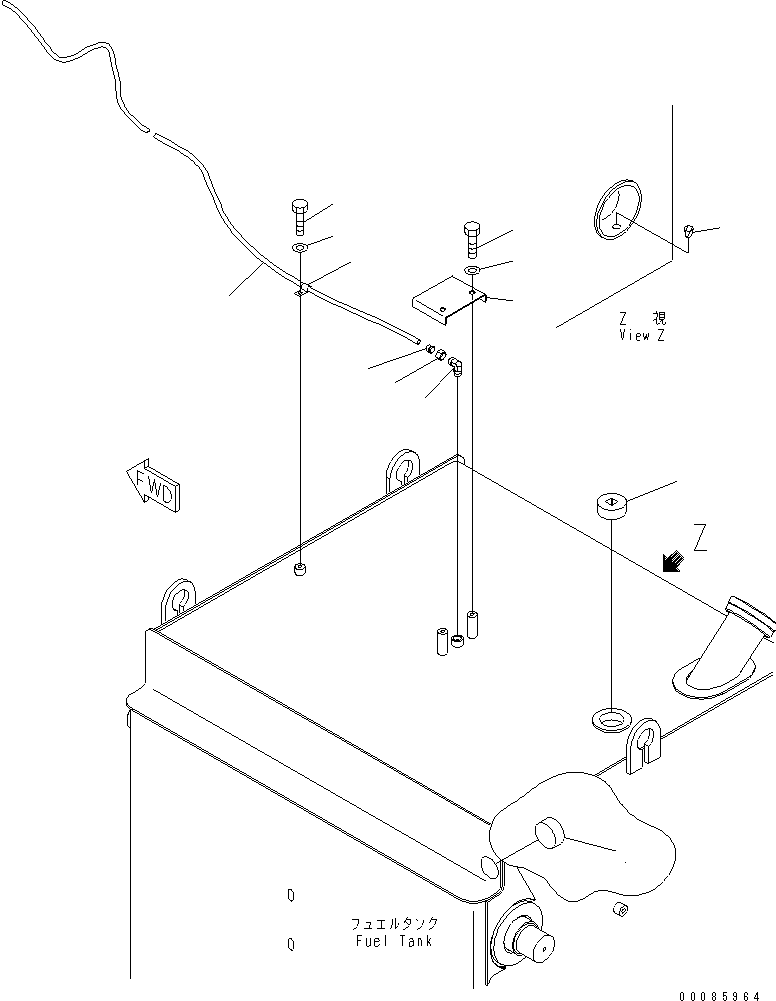 Z 視
View Z

FWD

Z

フュエルタンク
Fuel Tank

00085964