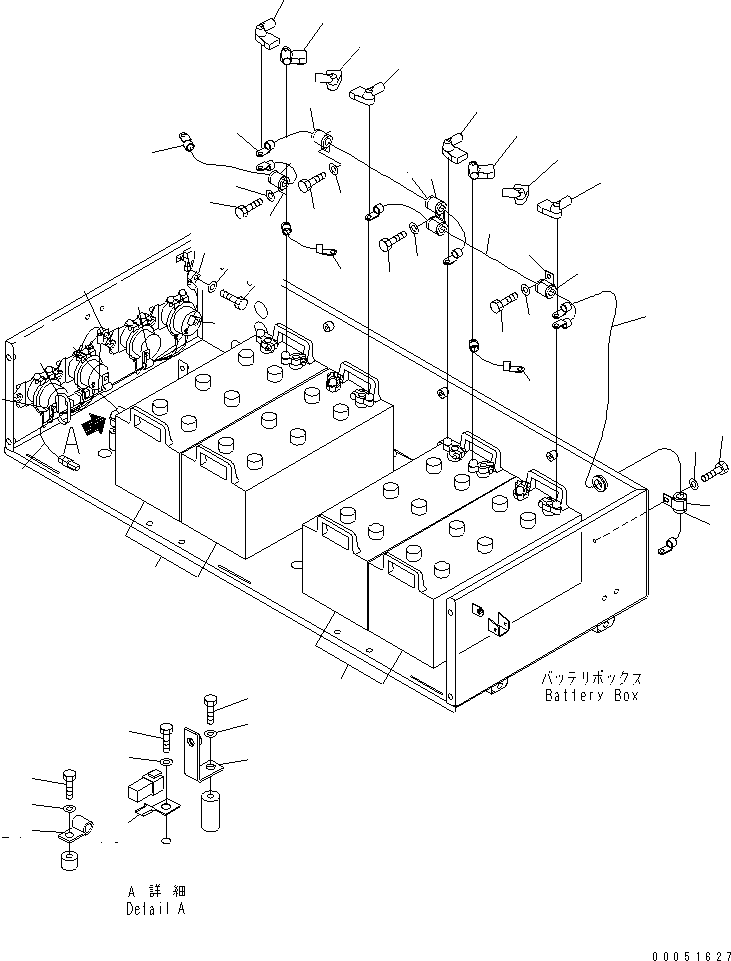 A

バッテリボックス
Battery Box

A 詳細
Detail A

00051627