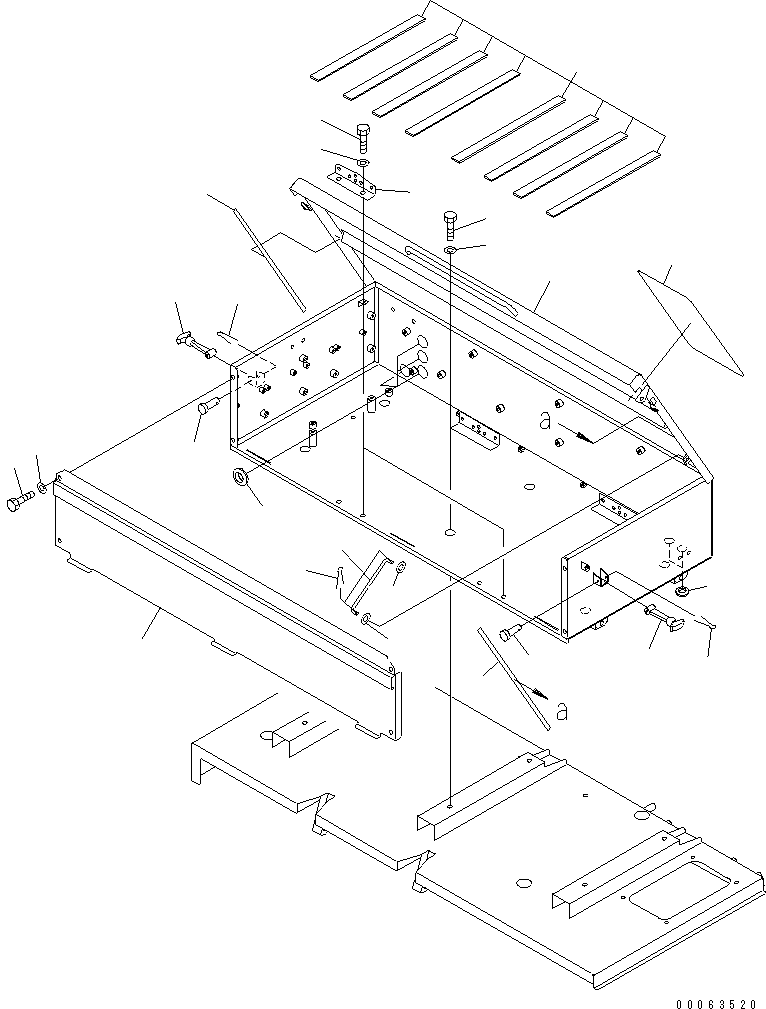 a

a

00063520