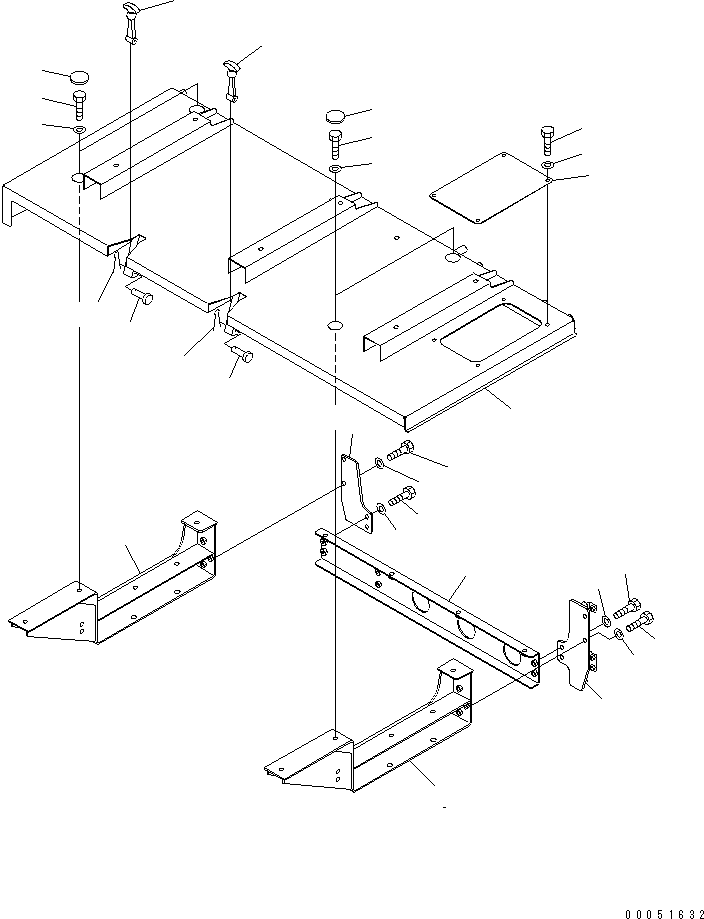 00051632