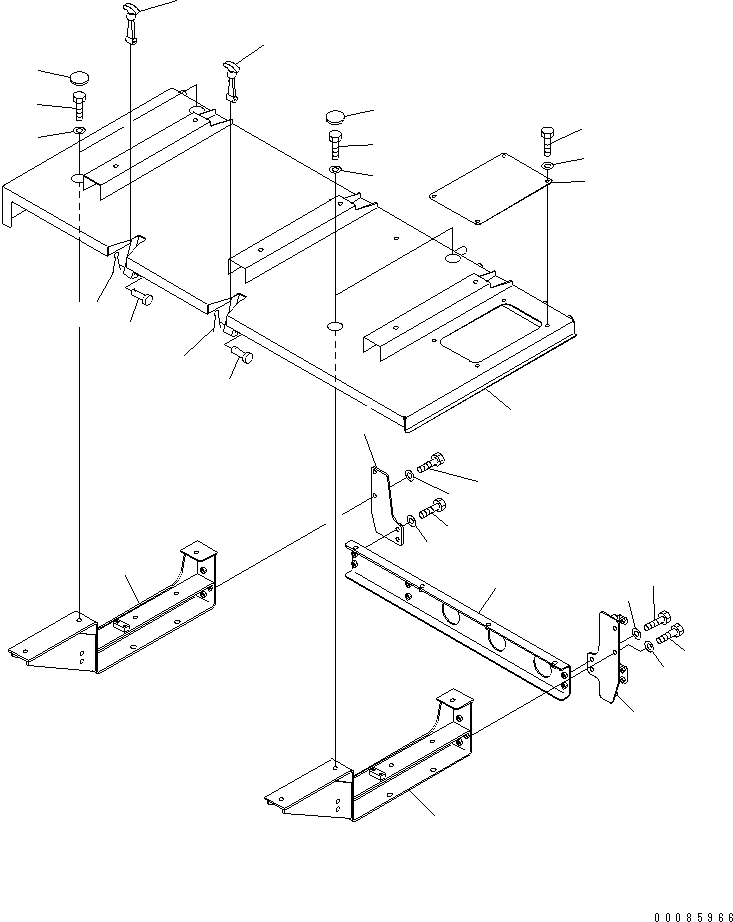 00085966