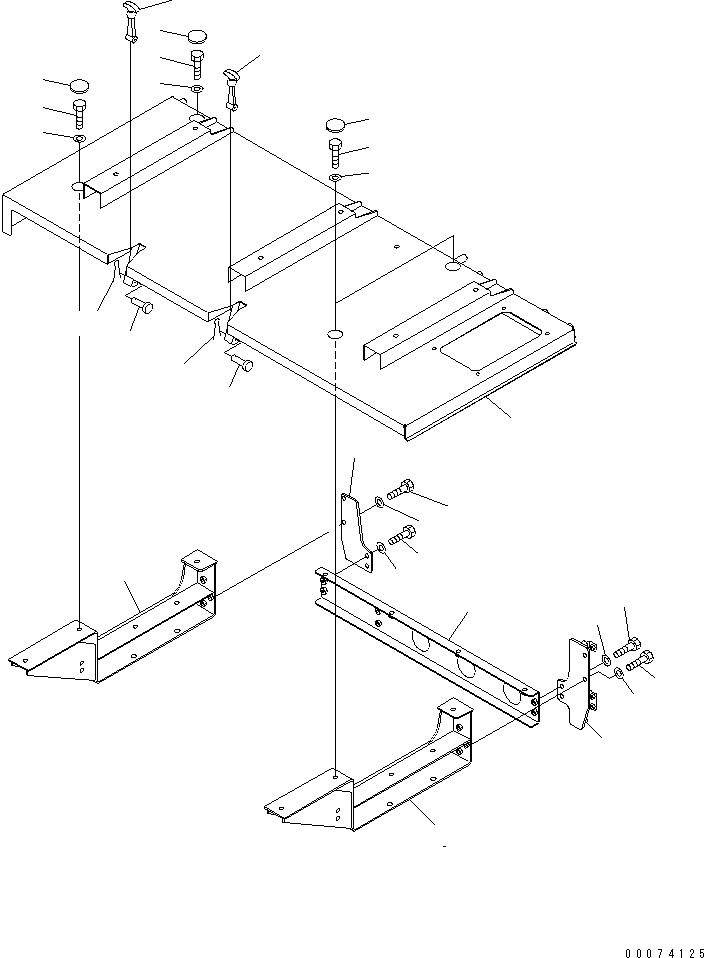 00074125