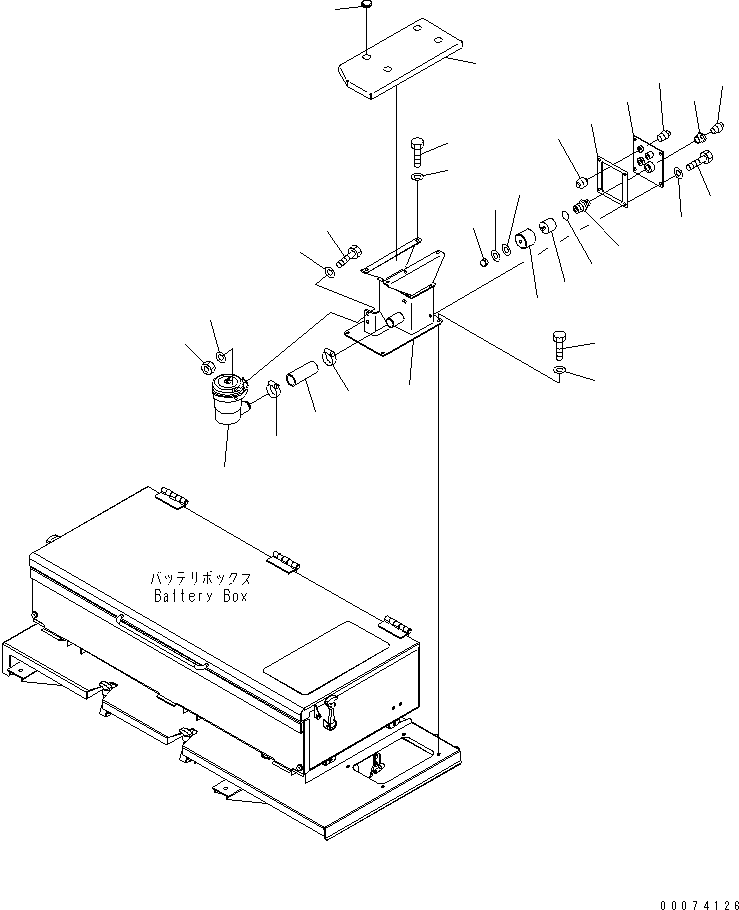 バッテリボックス
Battery Box

00074126