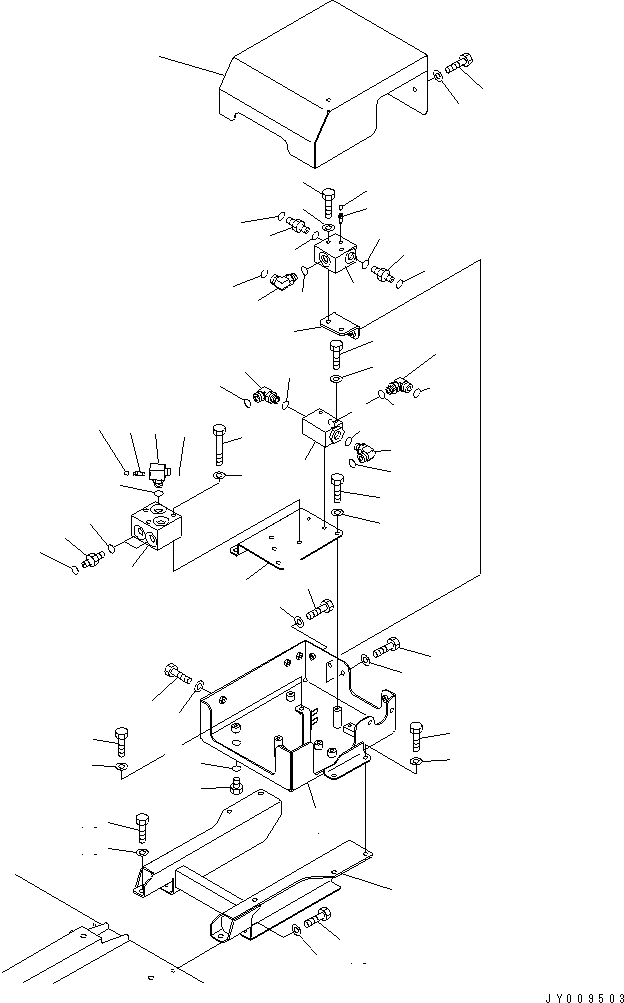 JY009503