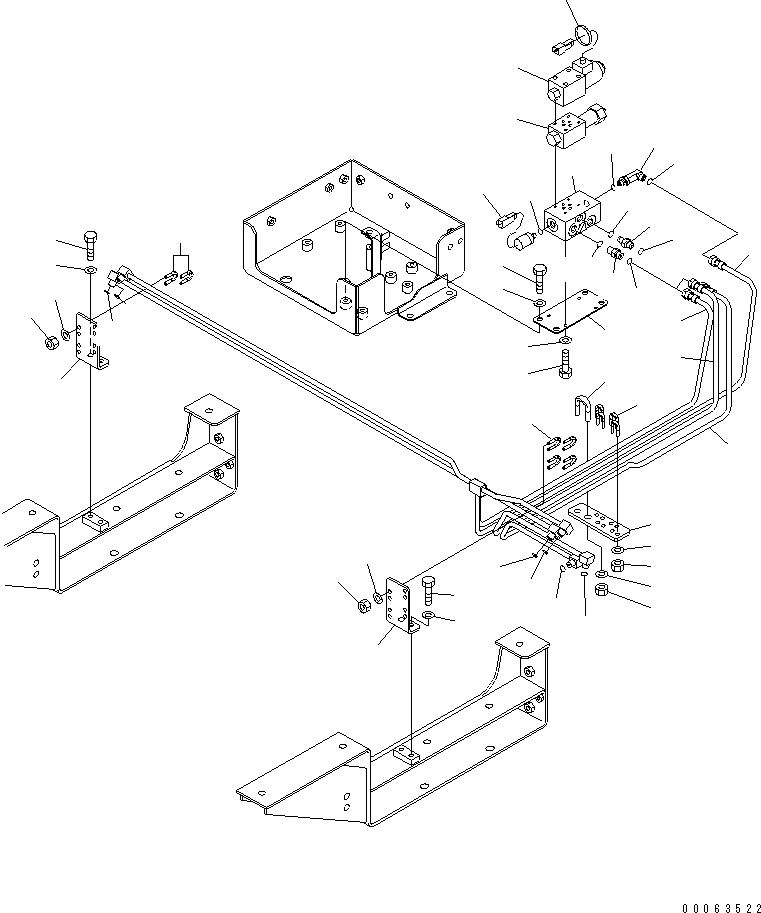 00063522